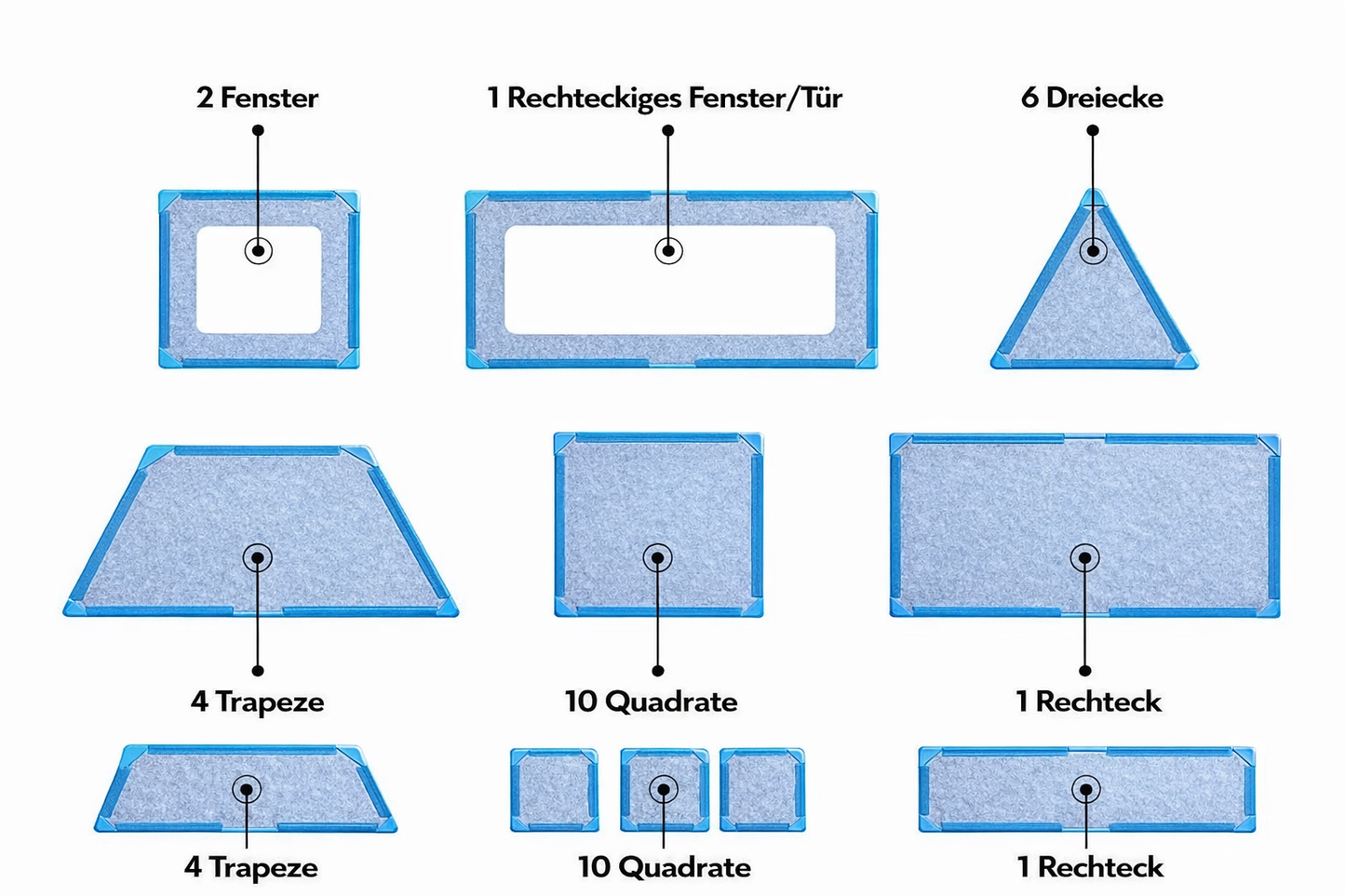 2 Fenster

1 Rechteckiges Fenster/Tür

6 Dreiecke

4 Trapeze

10 Quadrate

1 Rechteck

4 Trapeze

10 Quadrate

1 Rechteck